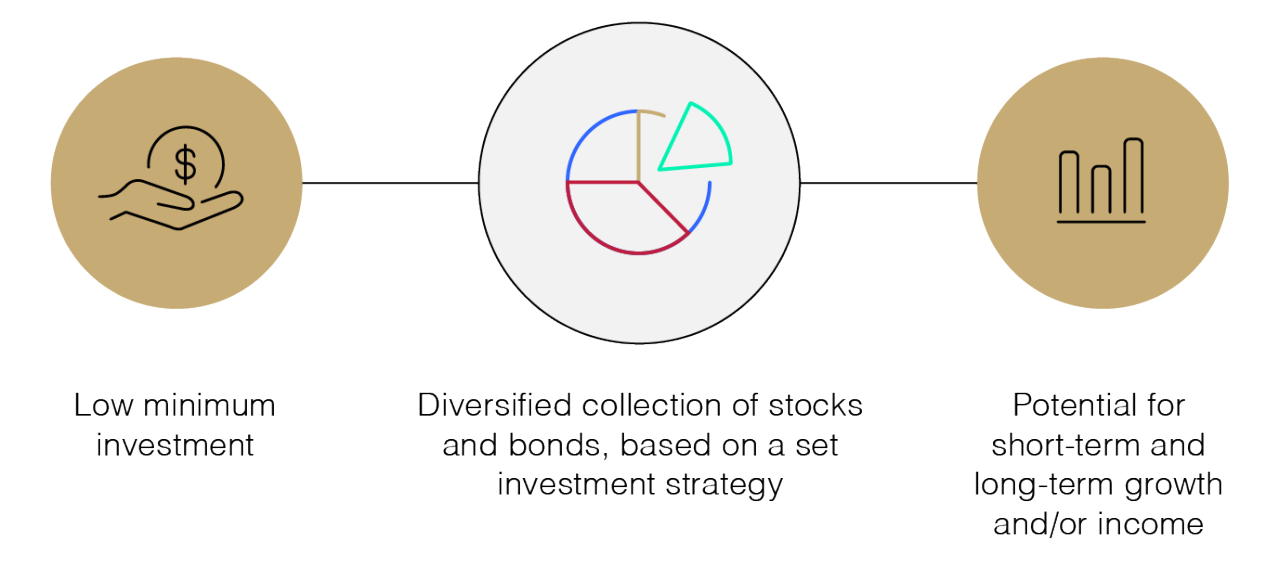 $

Low minimum investment

Diversified collection of stocks and bonds, based on a set investment strategy

Potential for short-term and long-term growth and/or income